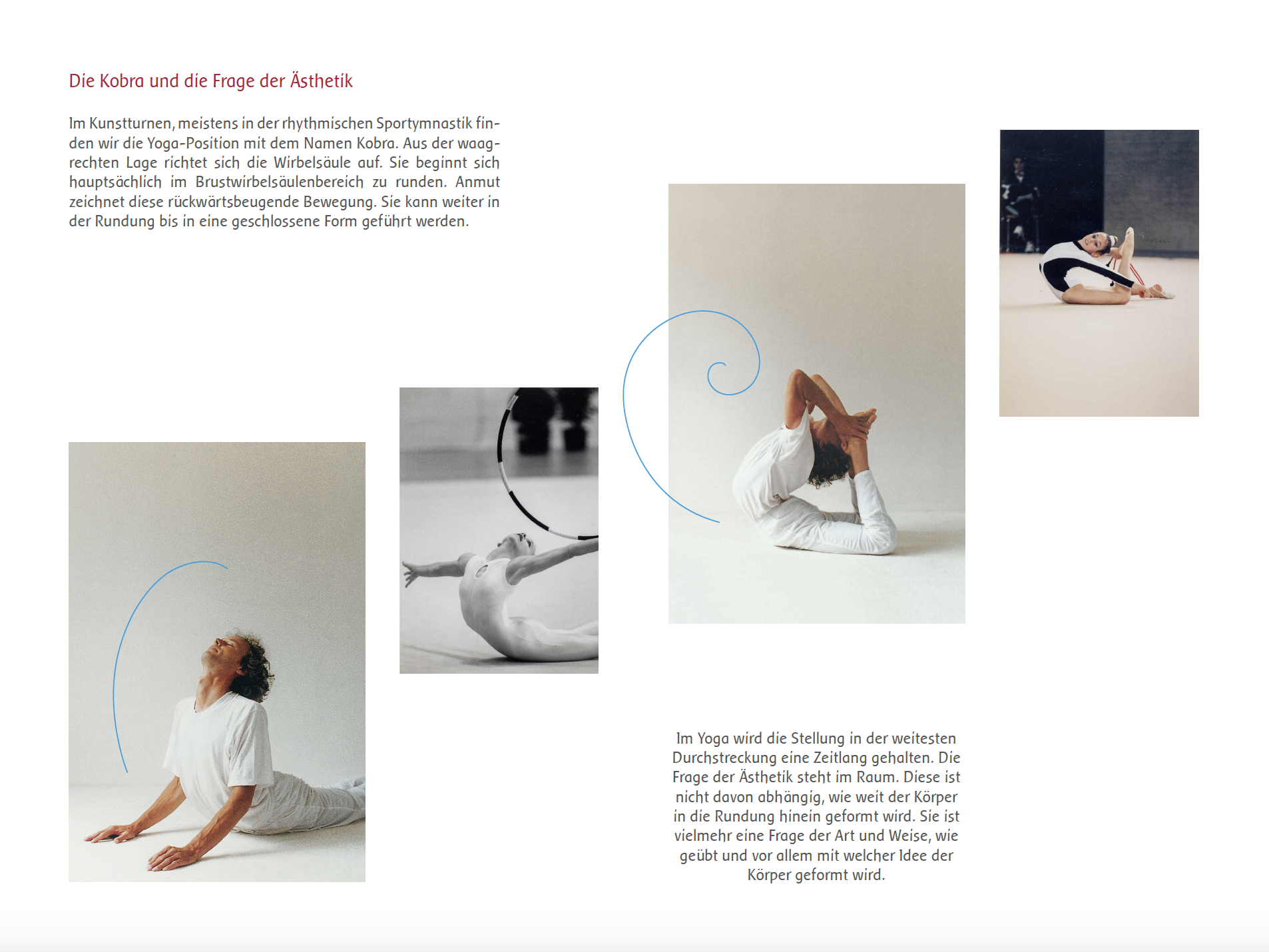 Die Kobra und die Frage der Ästhetik

Im Kunstturnen, meistens in der rhythmischen Sportymnastik finden wir die Yoga-Position mit dem Namen Kobra. Aus der waagrechten Lage richtet sich die Wirbelsäule auf. Sie beginnt sich hauptsächlich im Brustwirbelsäulenbereich zu runden. Anmut zeichnet diese rückwärtsbeugende Bewegung. Sie kann weiter in der Rundung bis in eine geschlossene Form geführt werden.

Im Yoga wird die Stellung in der weitesten Durchstreckung eine Zeitlang gehalten. Die Frage der Ästhetik steht im Raum. Diese ist nicht davon abhängig, wie weit der Körper in die Rundung hinein geformt wird. Sie ist vielmehr eine Frage der Art und Weise, wie geübt und vor allem mit welcher Idee der Körper geformt wird.